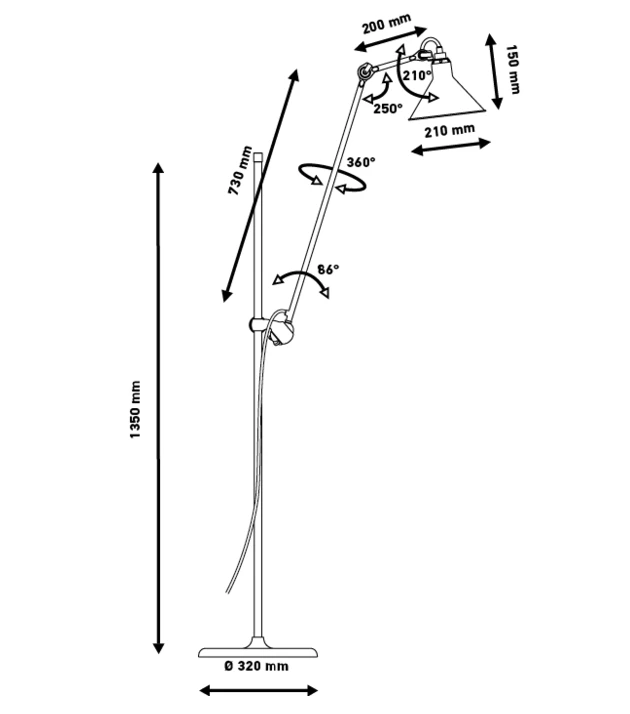 200 mm
150 mm
210°
250°
210 mm
730 mm
360°
86°
1350 mm
Ø 320 mm